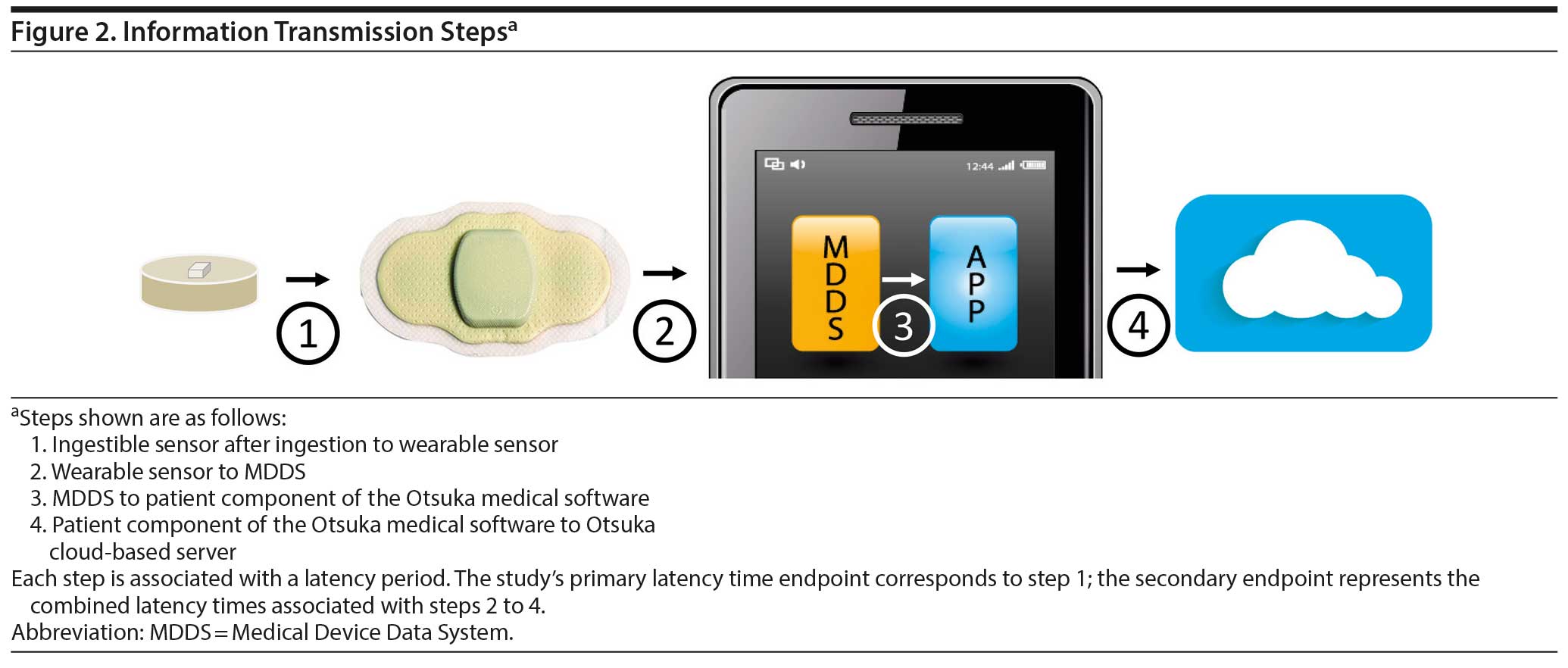 Figure 2. Information Transmission Steps$^a$

1

2

12:44

MDDS

3

APP

4

$^a$Steps shown are as follows:
1. Ingestible sensor after ingestion to wearable sensor
2. Wearable sensor to MDDS
3. MDDS to patient component of the Otsuka medical software
4. Patient component of the Otsuka medical software to Otsuka cloud-based server
Each step is associated with a latency period. The study's primary latency time endpoint corresponds to step 1; the secondary endpoint represents the combined latency times associated with steps 2 to 4.
Abbreviation: MDDS = Medical Device Data System.